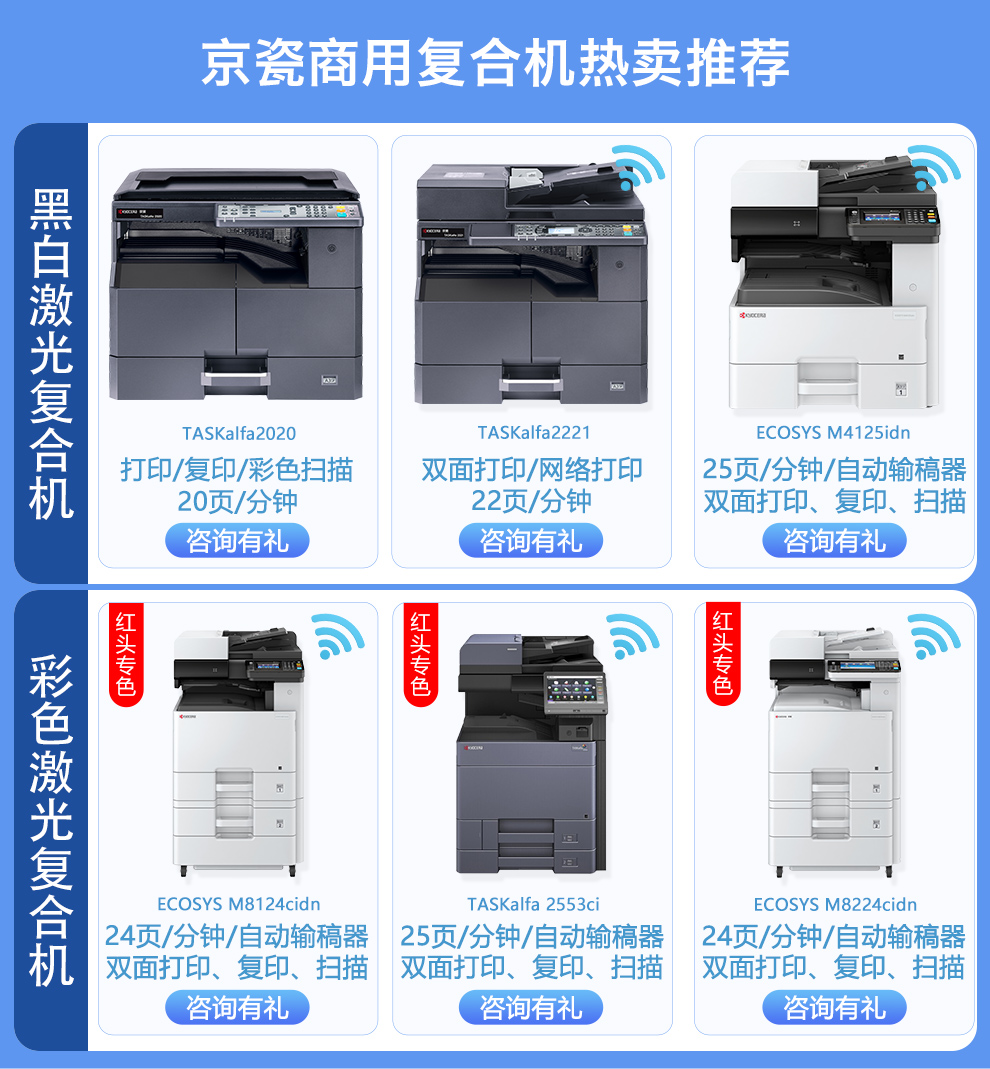 京瓷商用复合机热卖推荐

黑白激光复合机

TASKalfa2020
打印/复印/彩色扫描
20页/分钟
咨询有礼

TASKalfa2221
双面打印/网络打印
22页/分钟
咨询有礼

ECOSYS M4125idn
25页/分钟/自动输稿器
双面打印、复印、扫描
咨询有礼

彩色激光复合机

红头专色
ECOSYS M8124cidn
24页/分钟/自动输稿器
双面打印、复印、扫描
咨询有礼

红头专色
TASKalfa 2553ci
25页/分钟/自动输稿器
双面打印、复印、扫描
咨询有礼

红头专色
ECOSYS M8224cidn
24页/分钟/自动输稿器
双面打印、复印、扫描
咨询有礼