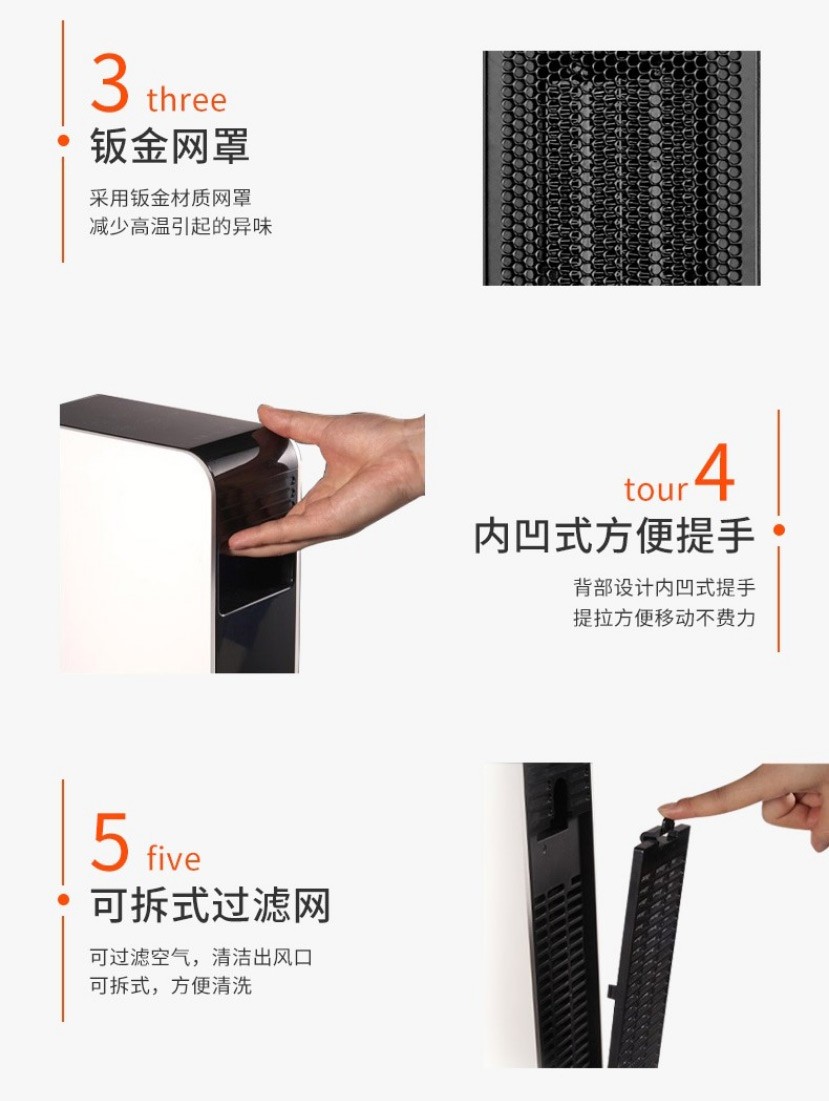 3 three
钣金网罩

采用钣金材质网罩
减少高温引起的异味

tour 4
内凹式方便提手

背部设计内凹式提手
提拉方便移动不费力

5 five
可拆式过滤网

可过滤空气，清洁出风口
可拆式，方便清洗